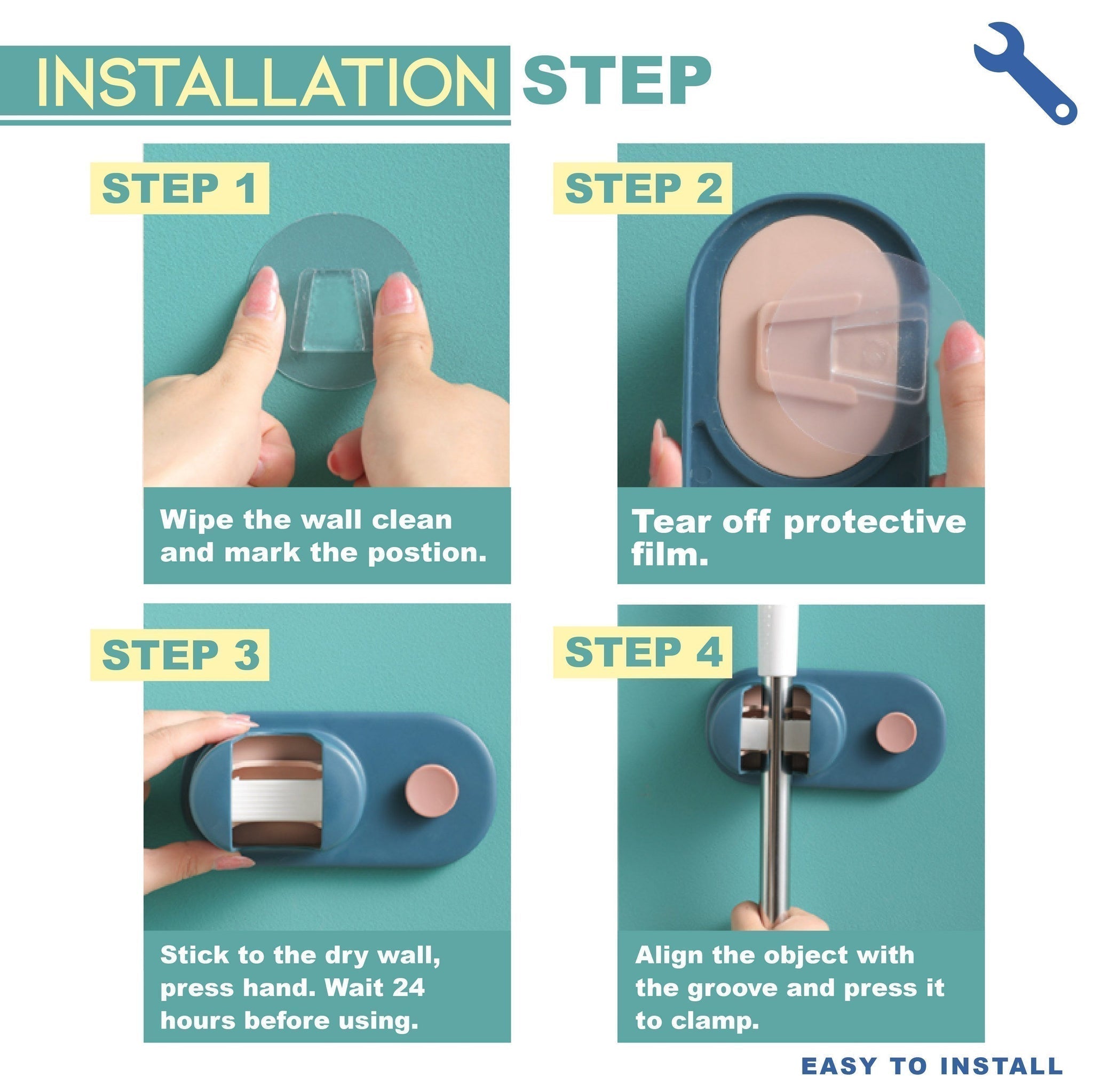 INSTALLATION STEP

STEP 1

Wipe the wall clean and mark the postion.

STEP 2

Tear off protective film.

STEP 3

Stick to the dry wall, press hand. Wait 24 hours before using.

STEP 4

Align the object with the groove and press it to clamp.

EASY TO INSTALL