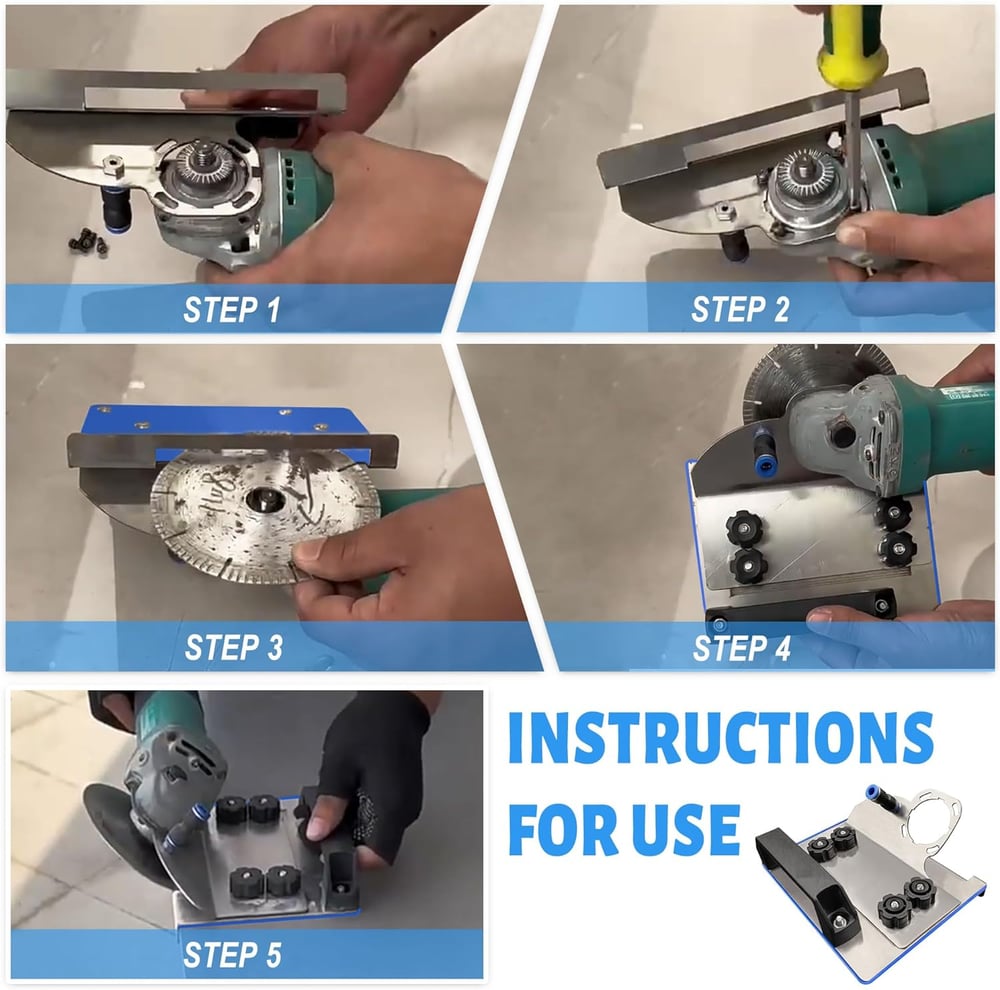 STEP 1

STEP 2

STEP 3

STEP 4

STEP 5

INSTRUCTIONS FOR USE