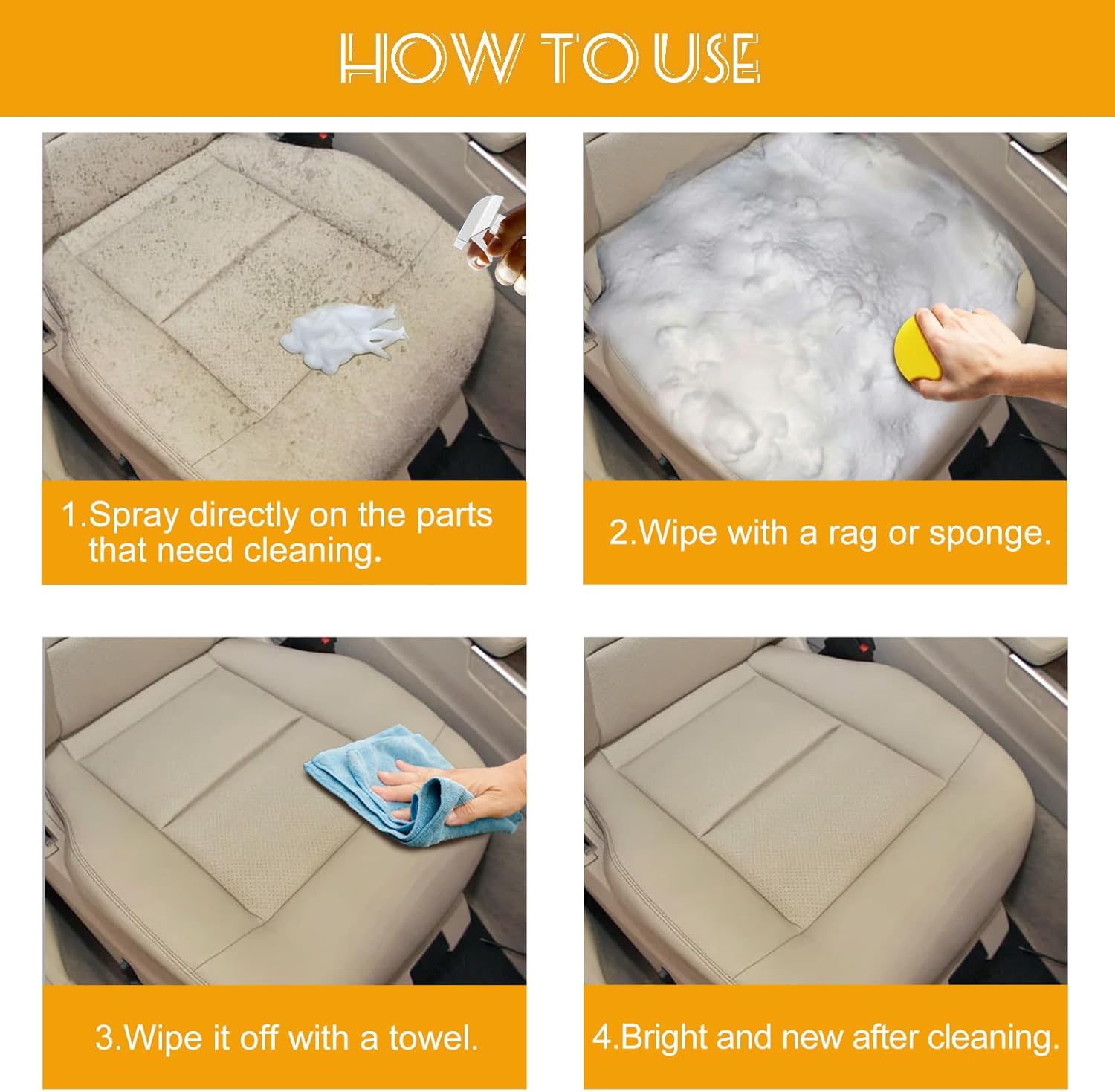 HOW TO USE

1.Spray directly on the parts that need cleaning.

2.Wipe with a rag or sponge.

3.Wipe it off with a towel.

4.Bright and new after cleaning.