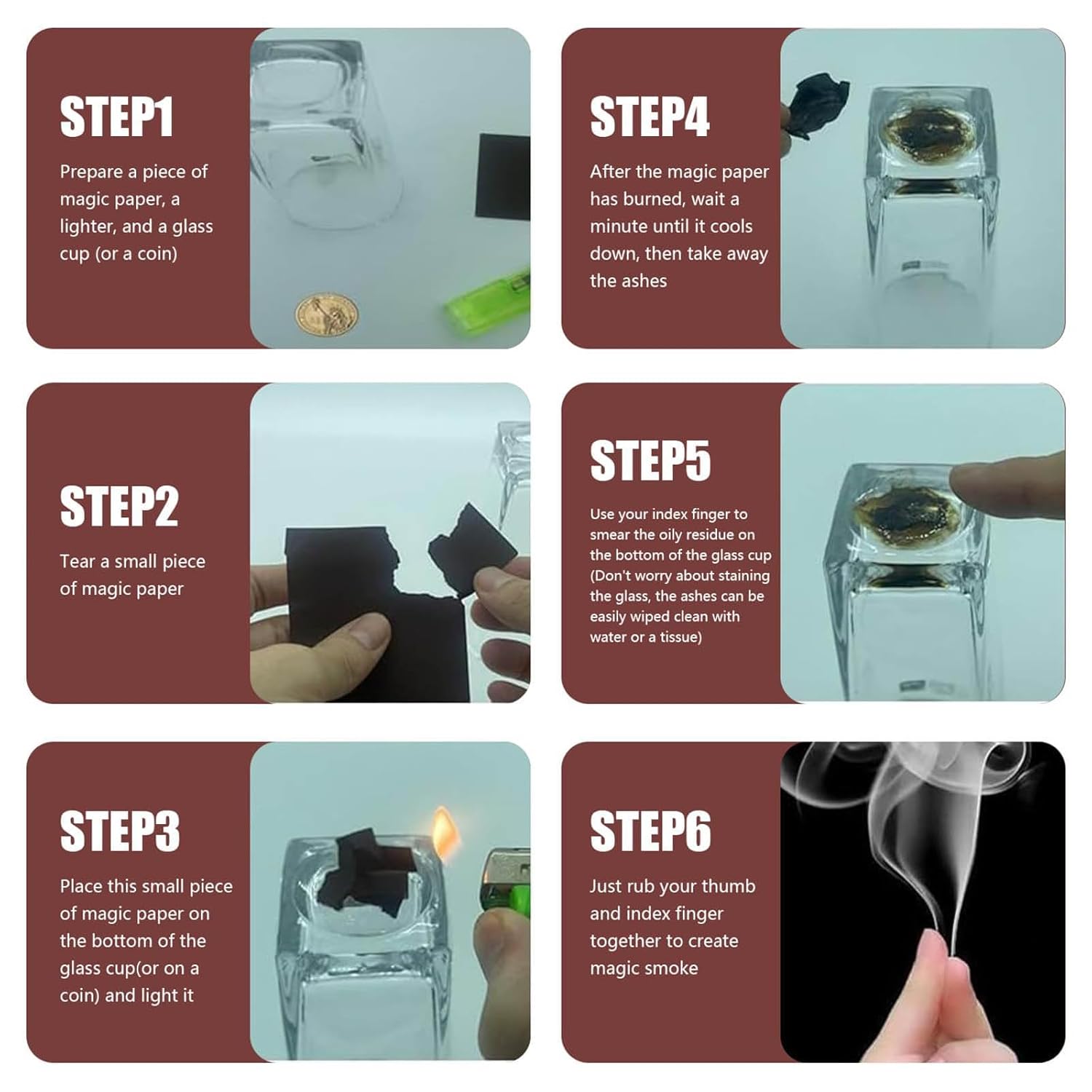 STEP1

Prepare a piece of magic paper, a lighter, and a glass cup (or a coin)

STEP2

Tear a small piece of magic paper

STEP3

Place this small piece of magic paper on the bottom of the glass cup(or on a coin) and light it

STEP4

After the magic paper has burned, wait a minute until it cools down, then take away the ashes

STEP5

Use your index finger to smear the oily residue on the bottom of the glass cup (Don't worry about staining the glass, the ashes can be easily wiped clean with water or a tissue)

STEP6

Just rub your thumb and index finger together to create magic smoke