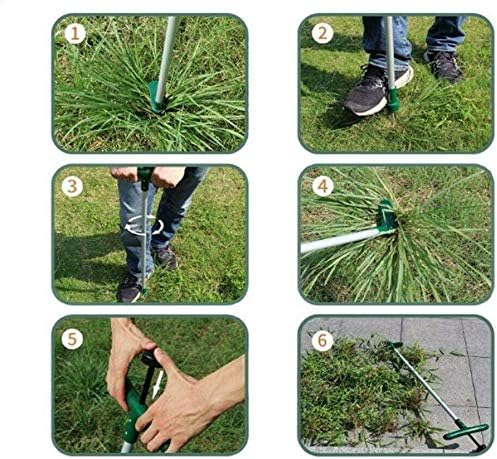 1

2

3

4

5

6