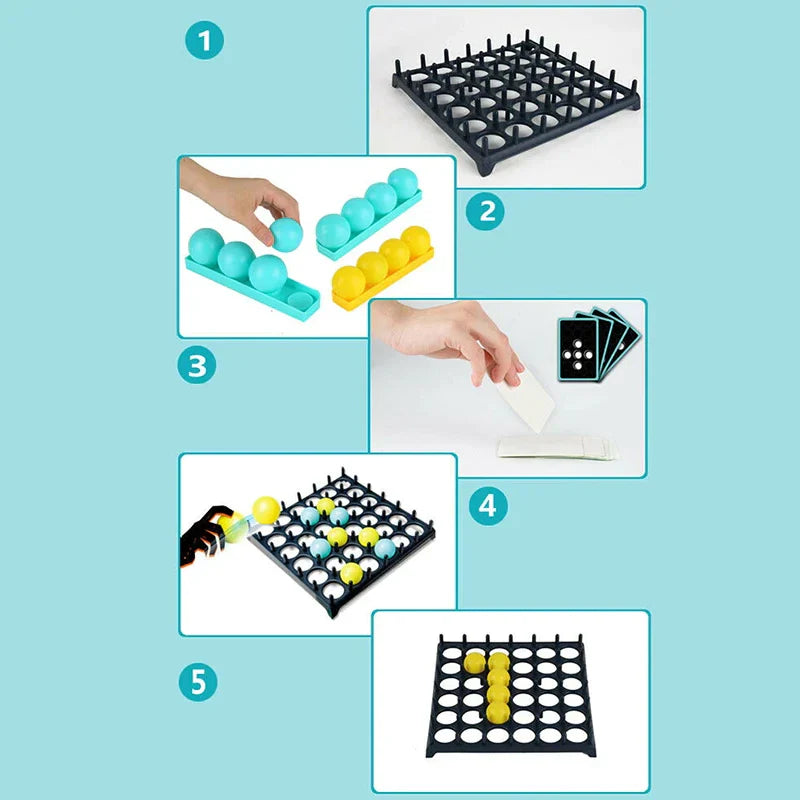 1

2

3

4

5